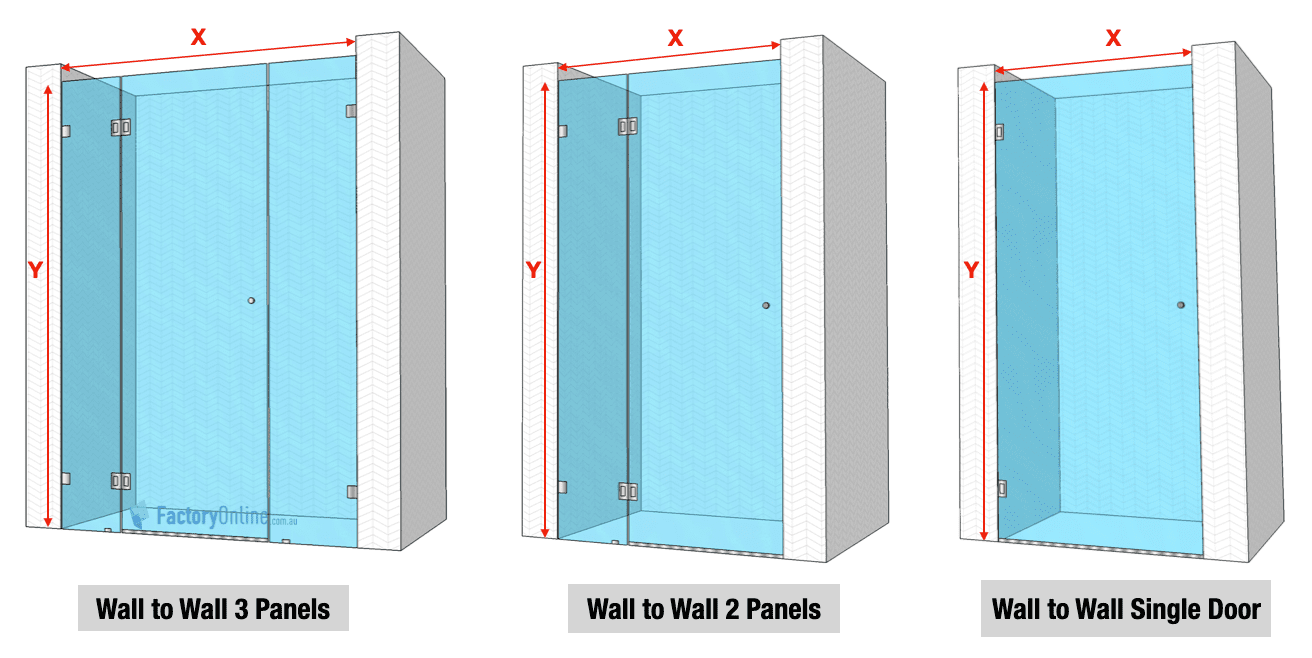 X

Y

FactoryOnline.com.au

Wall to Wall 3 Panels

X

Y

Wall to Wall 2 Panels

X

Y

Wall to Wall Single Door