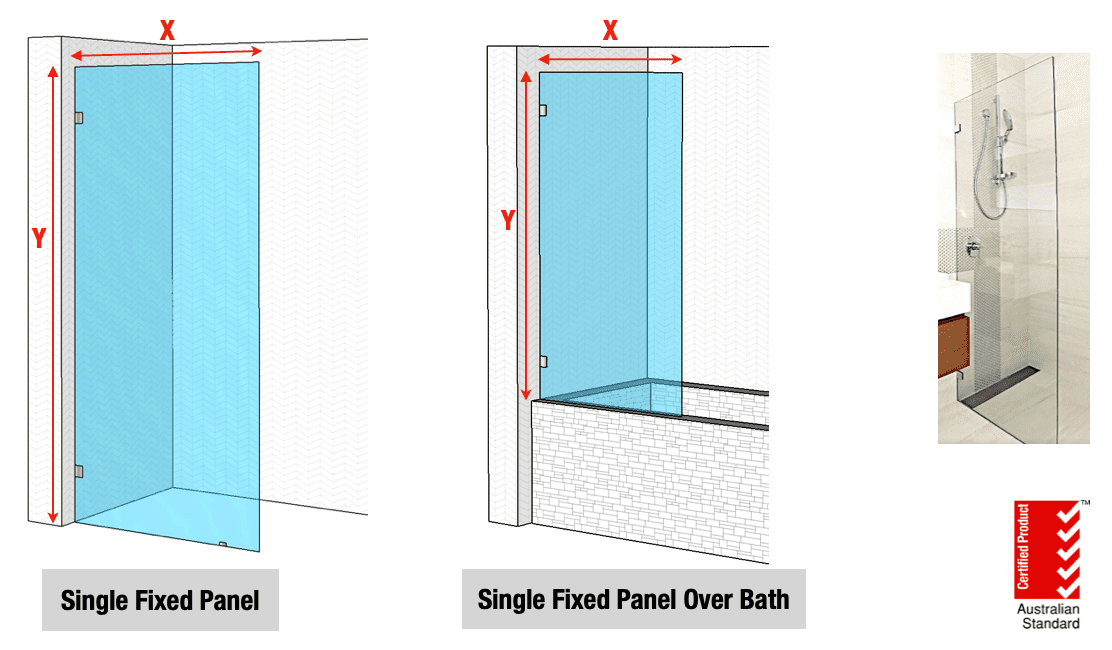 X

Y

Single Fixed Panel

X

Y

Single Fixed Panel Over Bath

Certified Product ™

Australian Standard